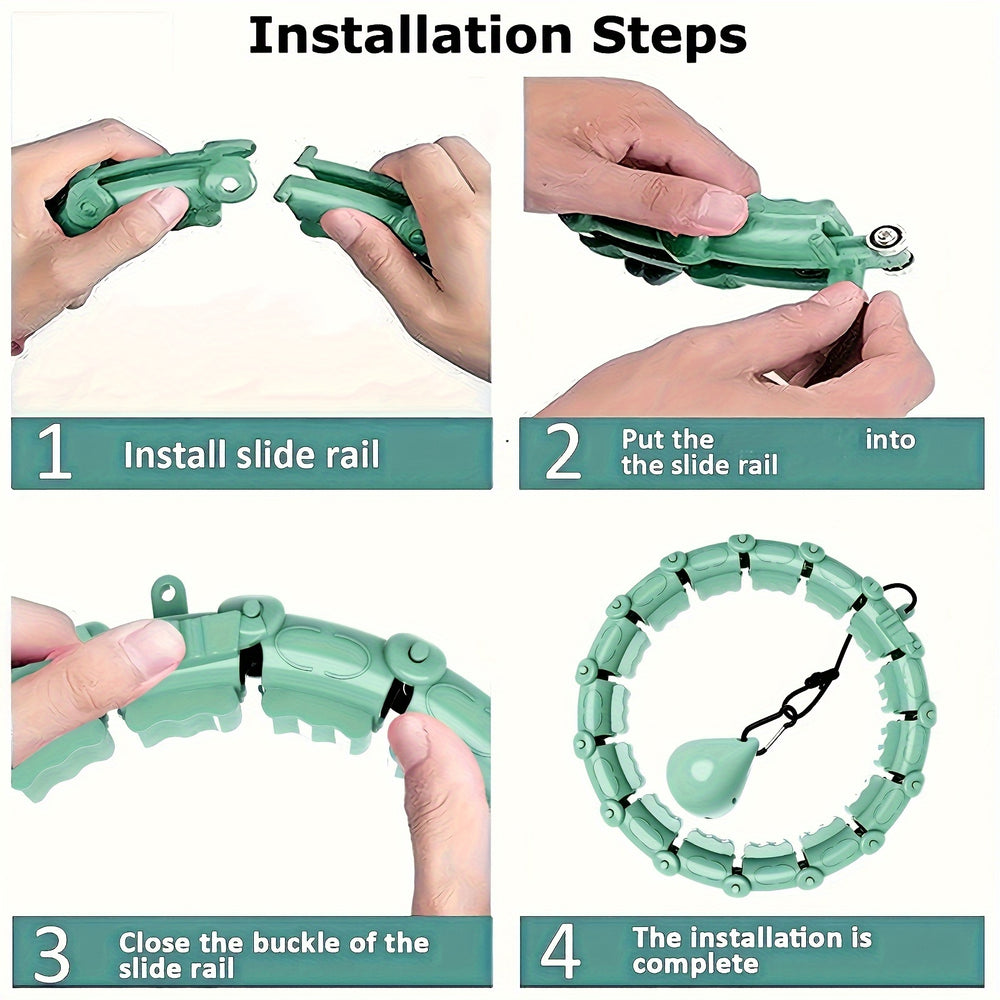 Installation Steps

1 Install slide rail

2 Put the into the slide rail

3 Close the buckle of the slide rail

4 The installation is complete